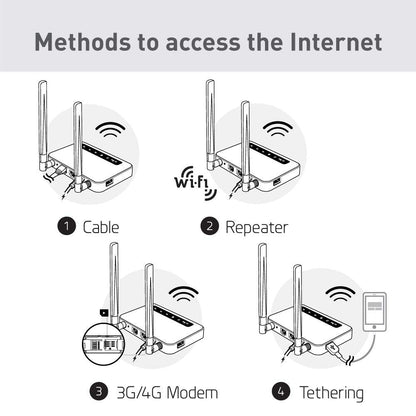 Methods to access the Internet

Wi-Fi

1 Cable

2 Repeater

3 3G/4G Modem

4 Tethering